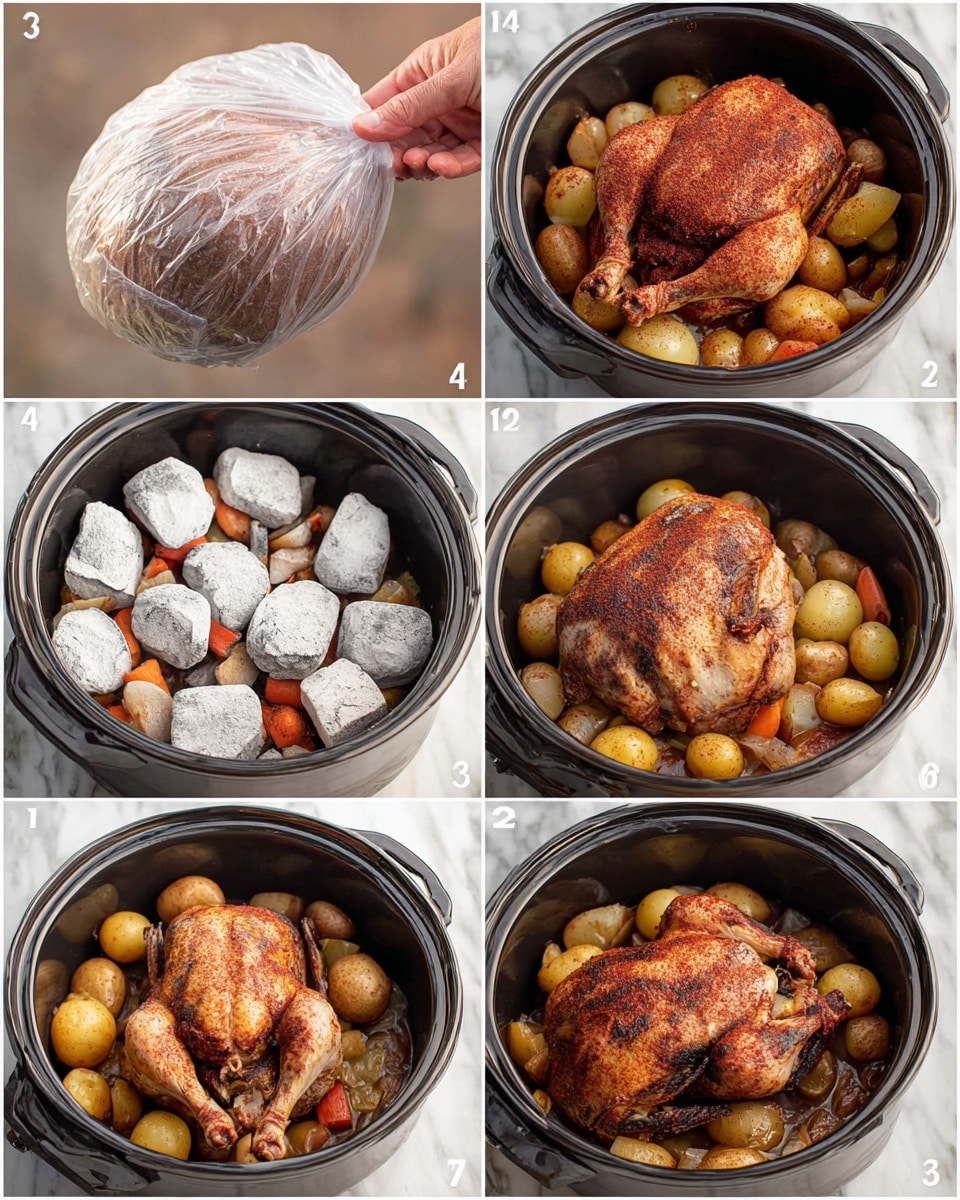 3
4
14
2
4
3
12
6
1
7
2
3